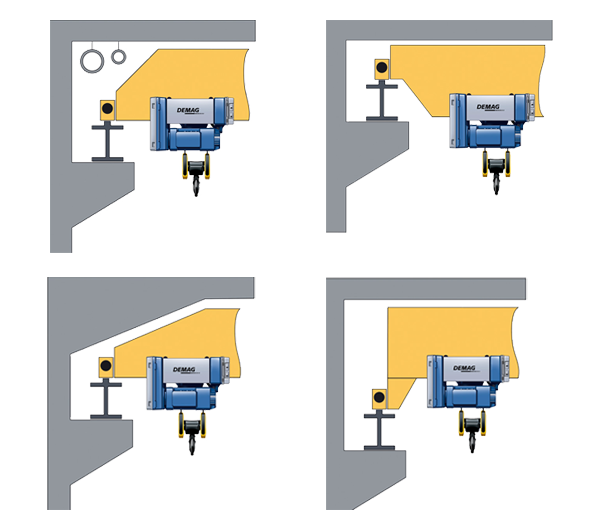 DEMAG

DEMAG

DEMAG

DEMAG